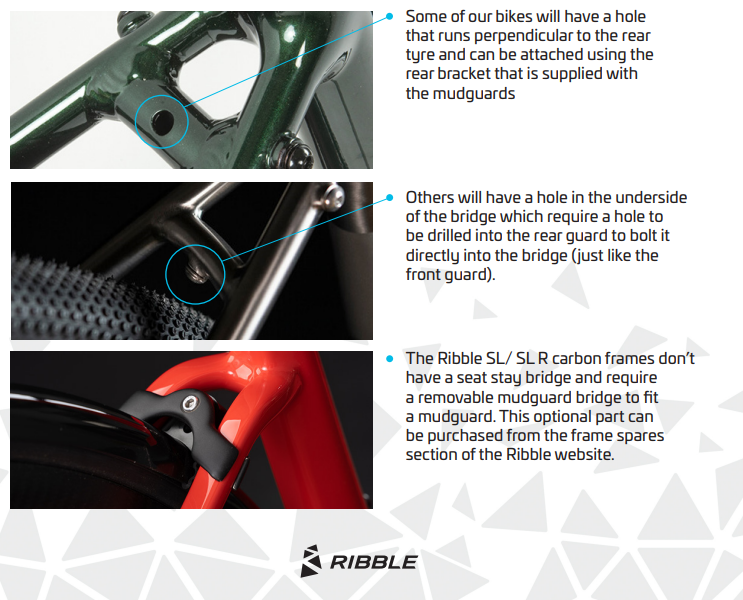 • Some of our bikes will have a hole that runs perpendicular to the rear tyre and can be attached using the rear bracket that is supplied with the mudguards

• Others will have a hole in the underside of the bridge which require a hole to be drilled into the rear guard to bolt it directly into the bridge (just like the front guard).

• The Ribble SL/ SL R carbon frames don't have a seat stay bridge and require a removable mudguard bridge to fit a mudguard. This optional part can be purchased from the frame spares section of the Ribble website.

RIBBLE